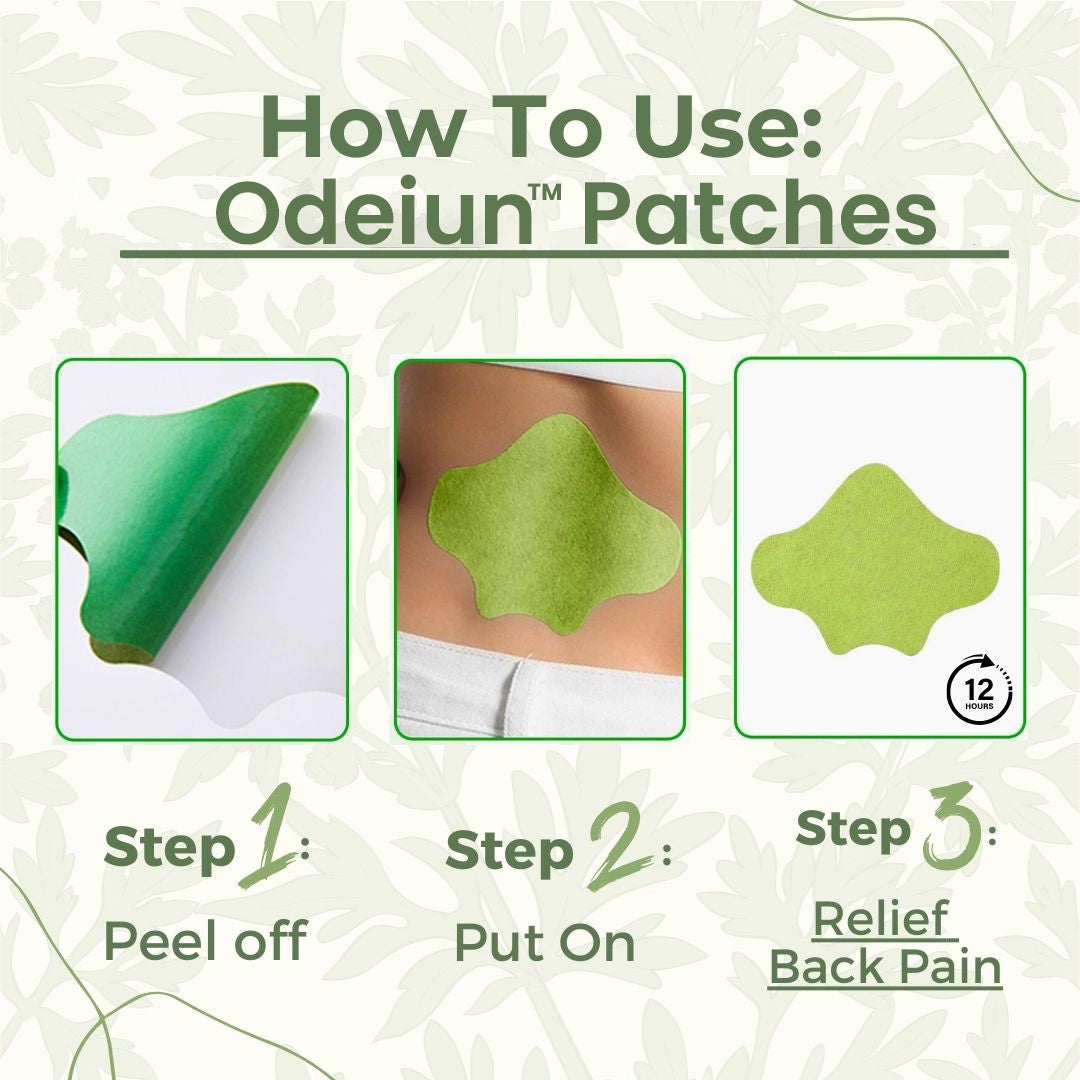 How To Use:
Odeiun™ Patches

12
HOURS

Step 1:
Peel off

Step 2:
Put On

Step 3:
Relief
Back Pain